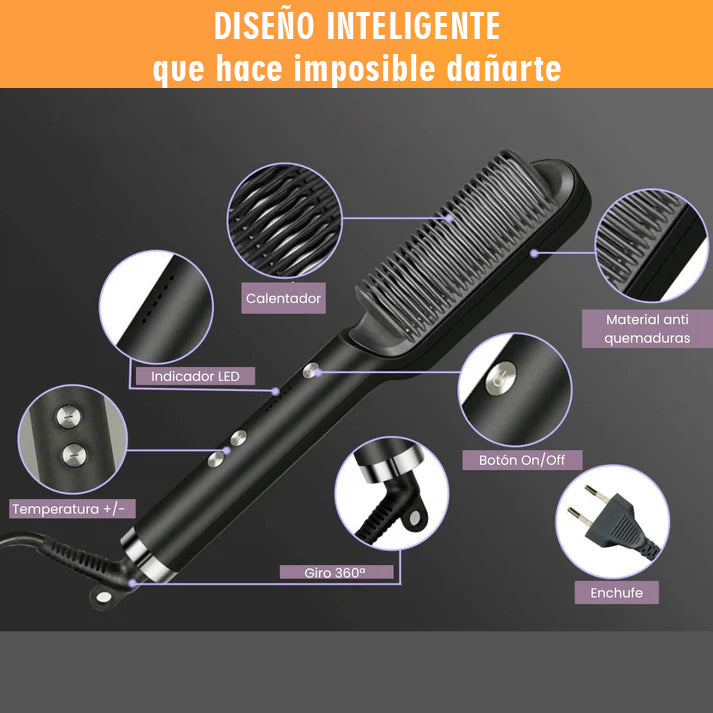 DISEÑO INTELIGENTE
que hace imposible dañarte

Calentador

Material anti quemaduras

Indicador LED

Botón On/Off

Temperatura +/-

Giro 360ª

Enchufe